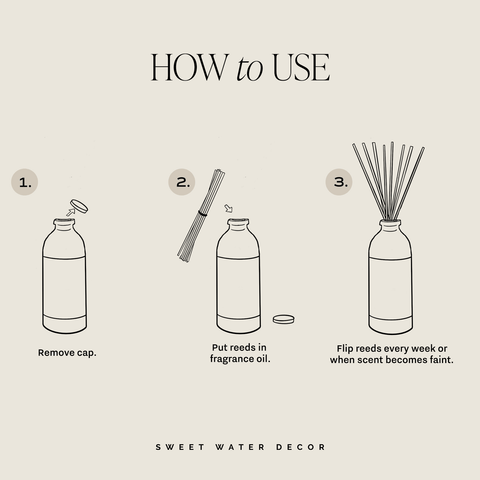 HOW to USE

1.

Remove cap.

2.

Put reeds in fragrance oil.

3.

Flip reeds every week or when scent becomes faint.

SWEET WATER DECOR